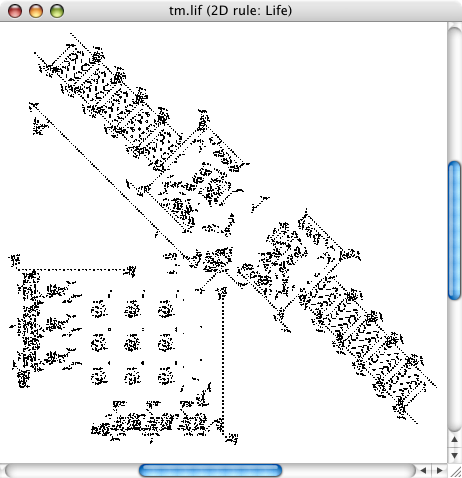 tm.lif (2D rule: Life)